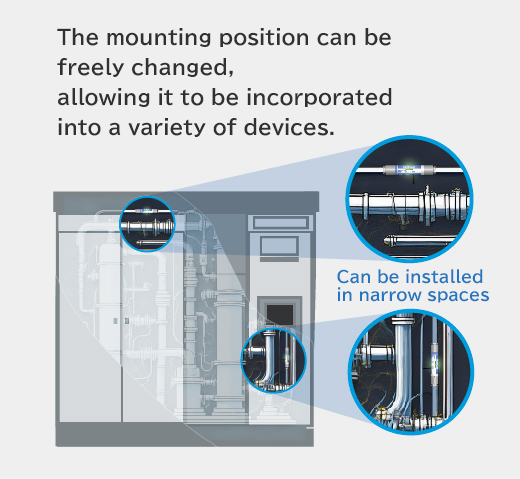 The mounting position can be freely changed,
allowing it to be incorporated into a variety of devices.

Can be installed in narrow spaces